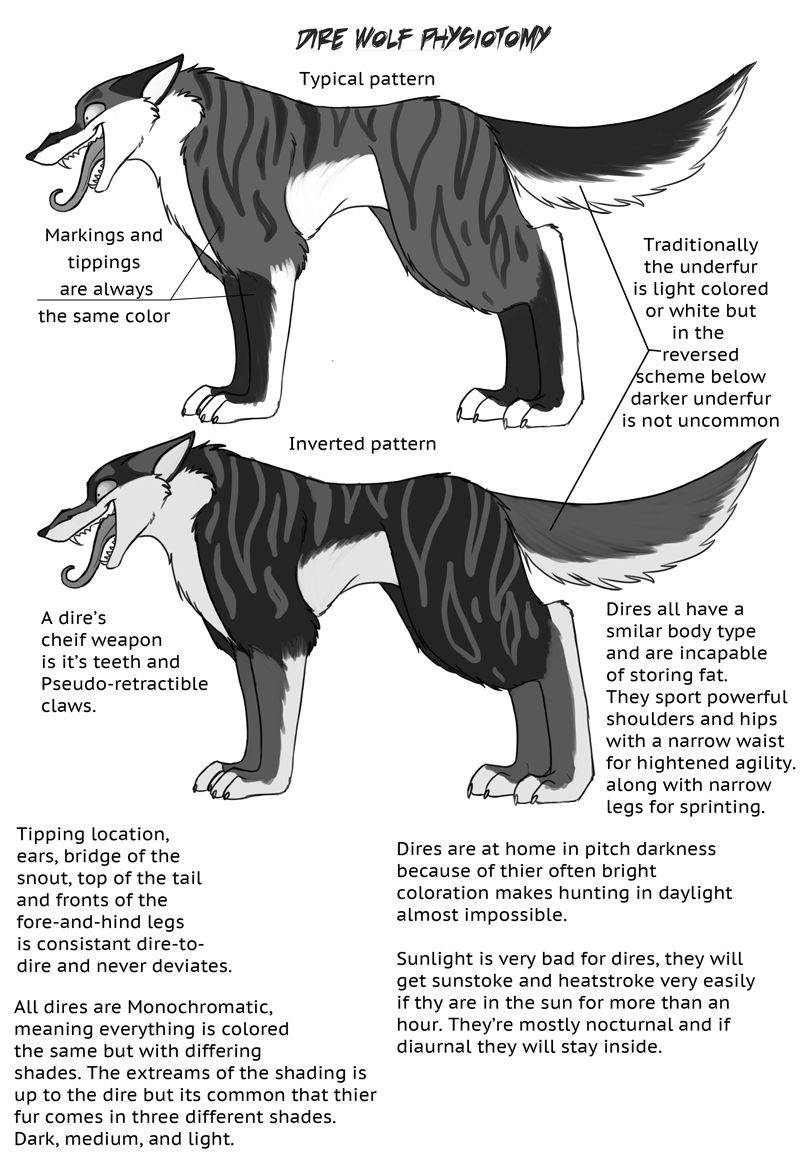 DIRE WOLF PHYSIOTOMY

Typical pattern

Markings and tippings are always the same color

Traditionally the underfur is light colored or white but in the reversed scheme below darker underfur is not uncommon

Inverted pattern

A dire's cheif weapon is it's teeth and Pseudo-retractible claws.

Dires all have a smilar body type and are incapable of storing fat. They sport powerful shoulders and hips with a narrow waist for hightened agility. along with narrow legs for sprinting.

Tipping location, ears, bridge of the snout, top of the tail and fronts of the fore-and-hind legs is consistant dire-to-dire and never deviates.

All dires are Monochromatic, meaning everything is colored the same but with differing shades. The extreams of the shading is up to the dire but its common that thier fur comes in three different shades. Dark, medium, and light.

Dires are at home in pitch darkness because of thier often bright coloration makes hunting in daylight almost impossible.

Sunlight is very bad for dires, they will get sunstoke and heatstroke very easily if thy are in the sun for more than an hour. They're mostly nocturnal and if diaurnal they will stay inside.